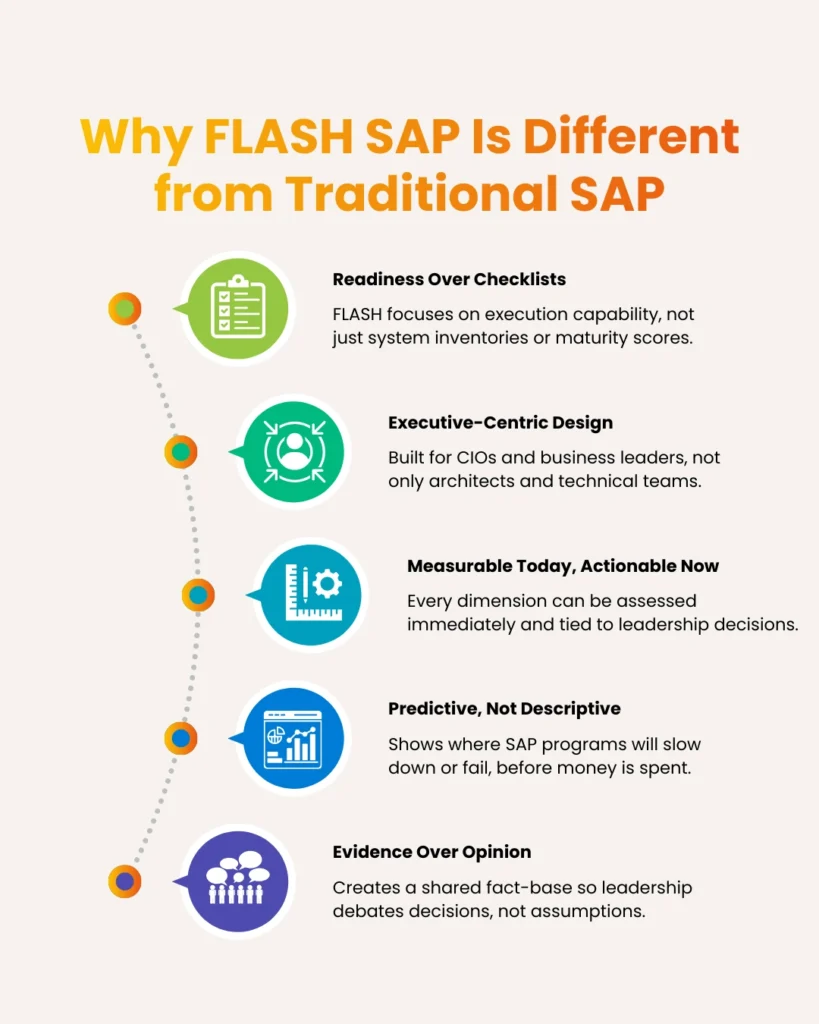 Why FLASH SAP Is Different from Traditional SAP

Readiness Over Checklists

FLASH focuses on execution capability, not just system inventories or maturity scores.

Executive-Centric Design

Built for CIOs and business leaders, not only architects and technical teams.

Measurable Today, Actionable Now

Every dimension can be assessed immediately and tied to leadership decisions.

Predictive, Not Descriptive

Shows where SAP programs will slow down or fail, before money is spent.

Evidence Over Opinion

Creates a shared fact-base so leadership debates decisions, not assumptions.