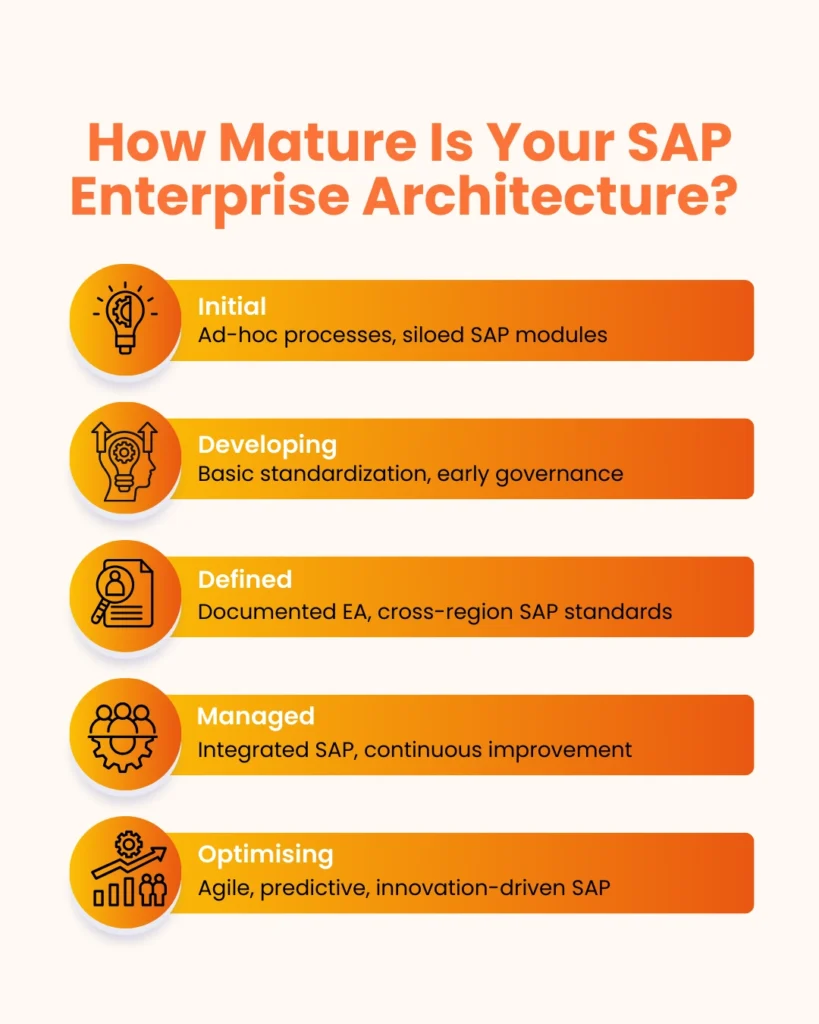 How Mature Is Your SAP Enterprise Architecture?

Initial
Ad-hoc processes, siloed SAP modules

Developing
Basic standardization, early governance

Defined
Documented EA, cross-region SAP standards

Managed
Integrated SAP, continuous improvement

Optimising
Agile, predictive, innovation-driven SAP