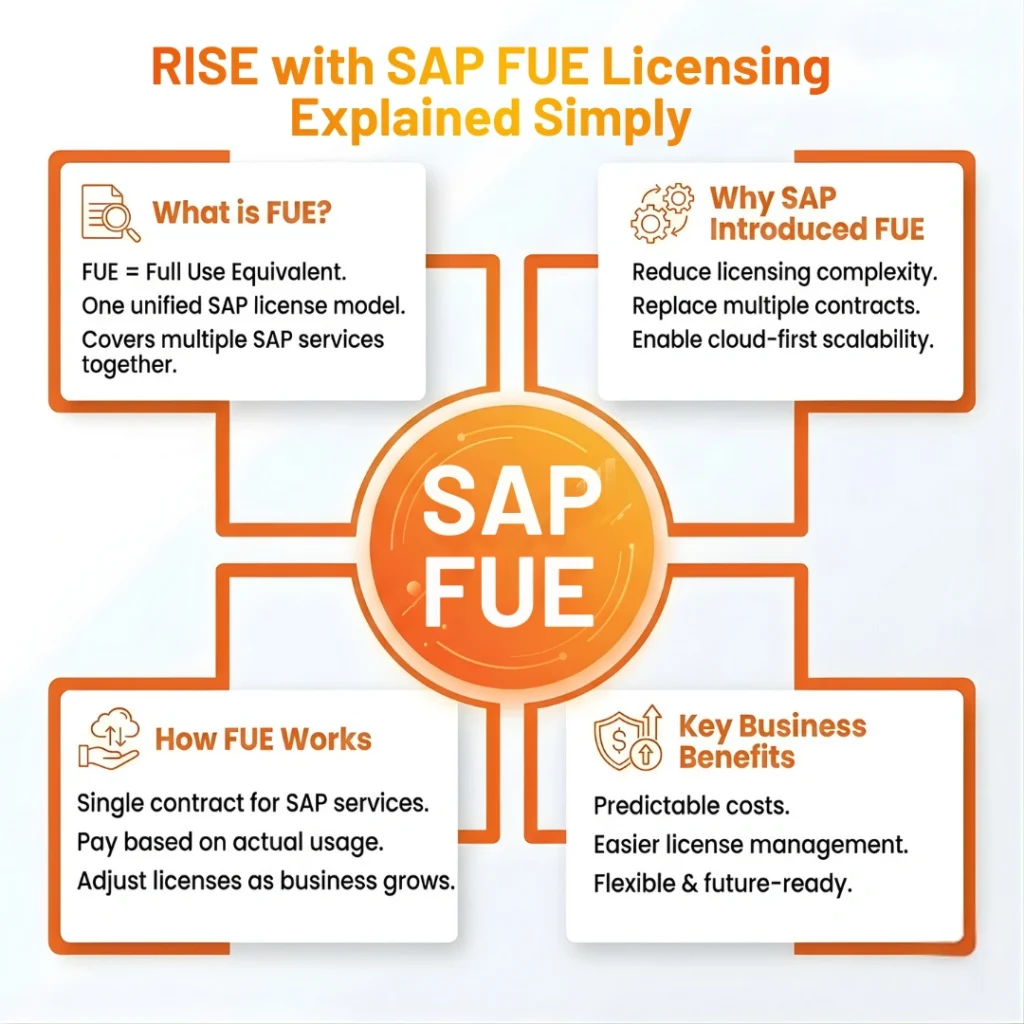 RISE with SAP FUE Licensing Explained Simply

What is FUE?

FUE = Full Use Equivalent.

One unified SAP license model.

Covers multiple SAP services together.

Why SAP Introduced FUE

Reduce licensing complexity.

Replace multiple contracts.

Enable cloud-first scalability.

SAP FUE

How FUE Works

Single contract for SAP services.

Pay based on actual usage.

Adjust licenses as business grows.

Key Business Benefits

Predictable costs.

Easier license management.

Flexible & future-ready.