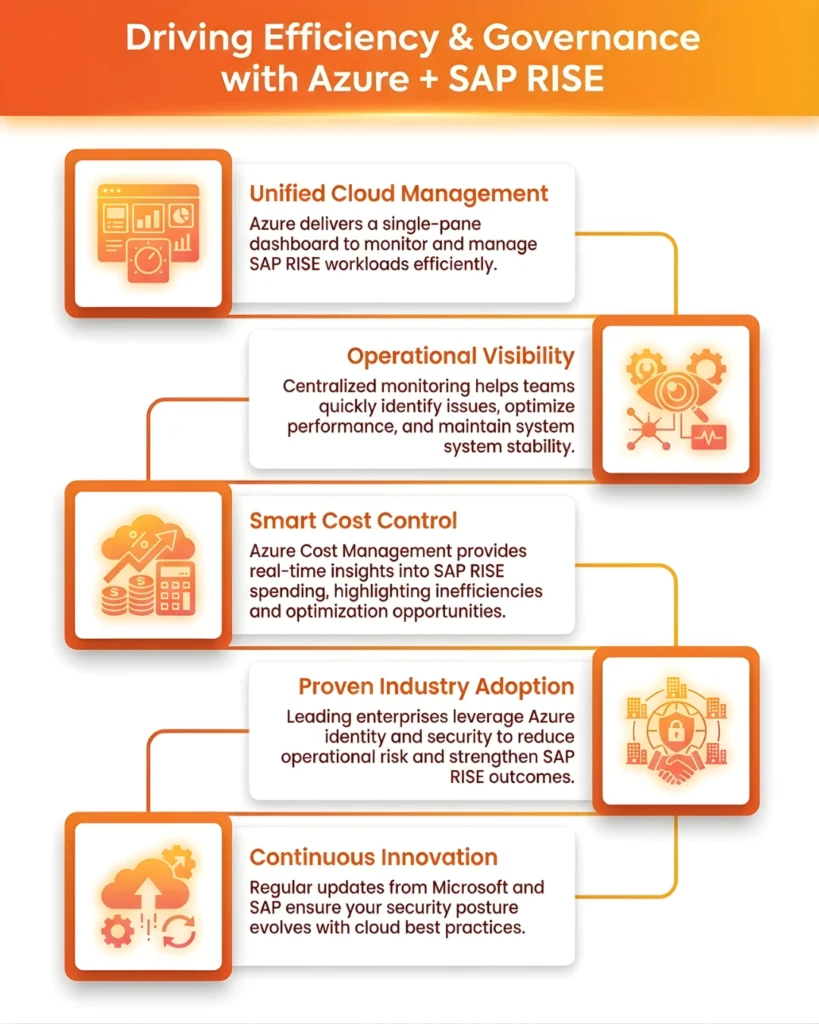 Driving Efficiency & Governance with Azure + SAP RISE

Unified Cloud Management
Azure delivers a single-pane dashboard to monitor and manage SAP RISE workloads efficiently.

Operational Visibility
Centralized monitoring helps teams quickly identify issues, optimize performance, and maintain system system stability.

Smart Cost Control
Azure Cost Management provides real-time insights into SAP RISE spending, highlighting inefficiencies and optimization opportunities.

Proven Industry Adoption
Leading enterprises leverage Azure identity and security to reduce operational risk and strengthen SAP RISE outcomes.

Continuous Innovation
Regular updates from Microsoft and SAP ensure your security posture evolves with cloud best practices.