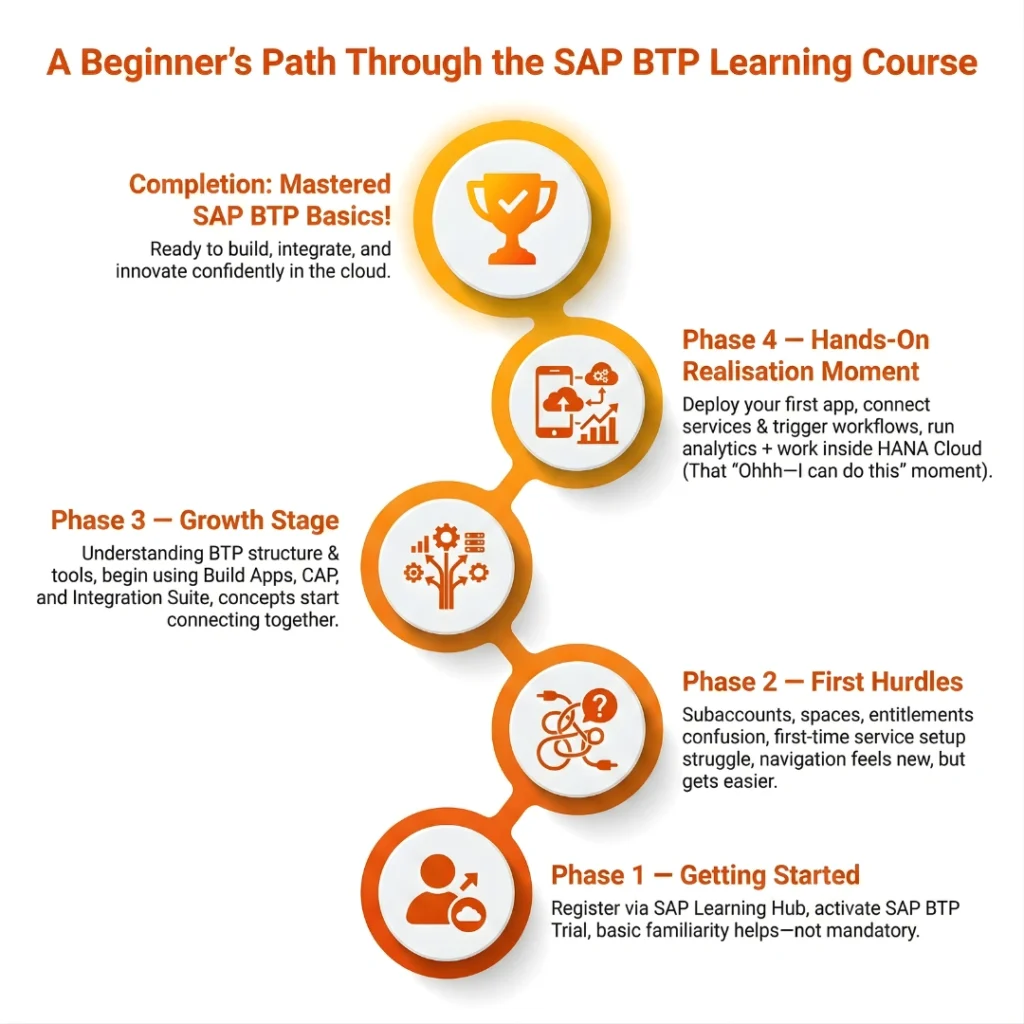 A Beginner's Path Through the SAP BTP Learning Course

Completion: Mastered SAP BTP Basics!

Ready to build, integrate, and innovate confidently in the cloud.

Phase 4 — Hands-On Realisation Moment

Deploy your first app, connect services & trigger workflows, run analytics + work inside HANA Cloud (That "Ohhh—I can do this" moment).

Phase 3 — Growth Stage

Understanding BTP structure & tools, begin using Build Apps, CAP, and Integration Suite, concepts start connecting together.

Phase 2 — First Hurdles

Subaccounts, spaces, entitlements confusion, first-time service setup struggle, navigation feels new, but gets easier.

Phase 1 — Getting Started

Register via SAP Learning Hub, activate SAP BTP Trial, basic familiarity helps—not mandatory.