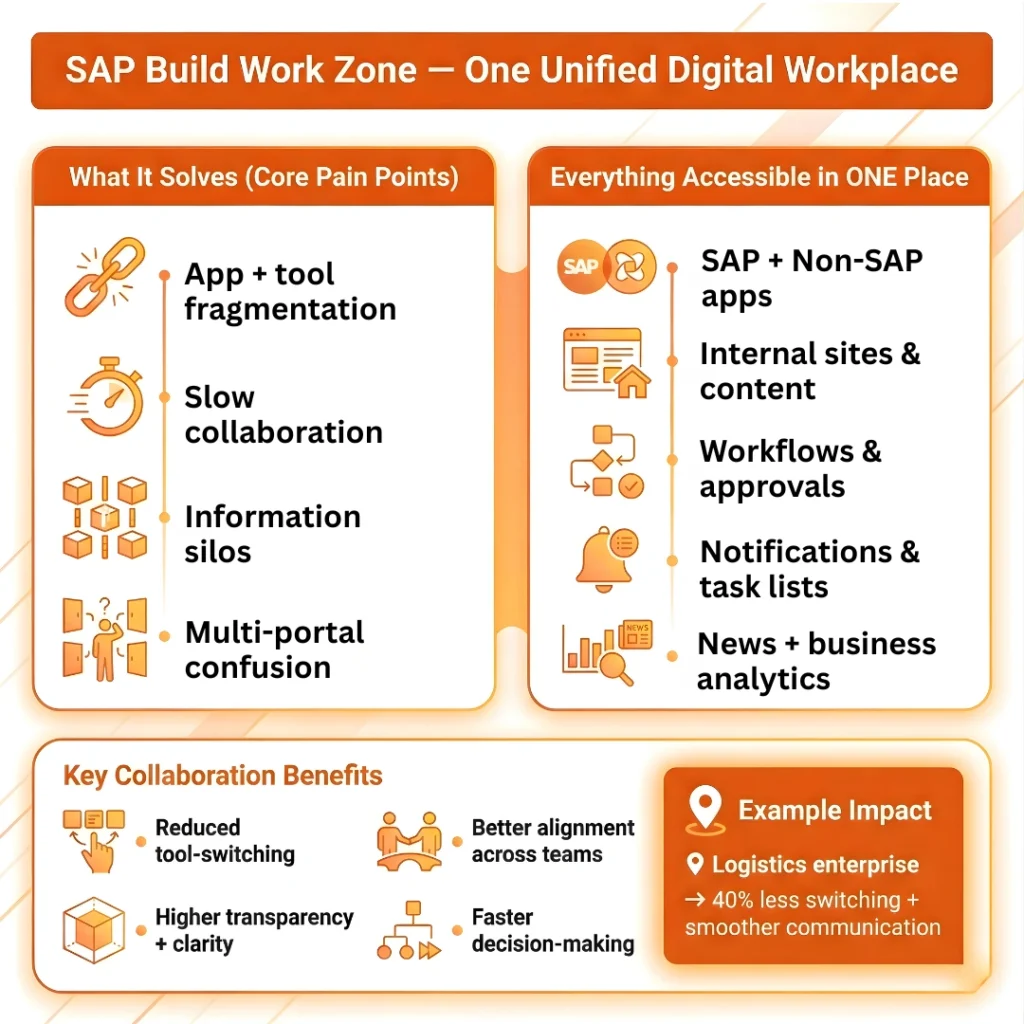 SAP Build Work Zone — One Unified Digital Workplace

What It Solves (Core Pain Points)

App + tool fragmentation

Slow collaboration

Information silos

Multi-portal confusion

Everything Accessible in ONE Place

SAP

SAP + Non-SAP apps

Internal sites & content

Workflows & approvals

Notifications & task lists

NEWS

News + business analytics

Key Collaboration Benefits

Reduced tool-switching

Better alignment across teams

Higher transparency + clarity

Faster decision-making

Example Impact

Logistics enterprise

→ 40% less switching + smoother communication