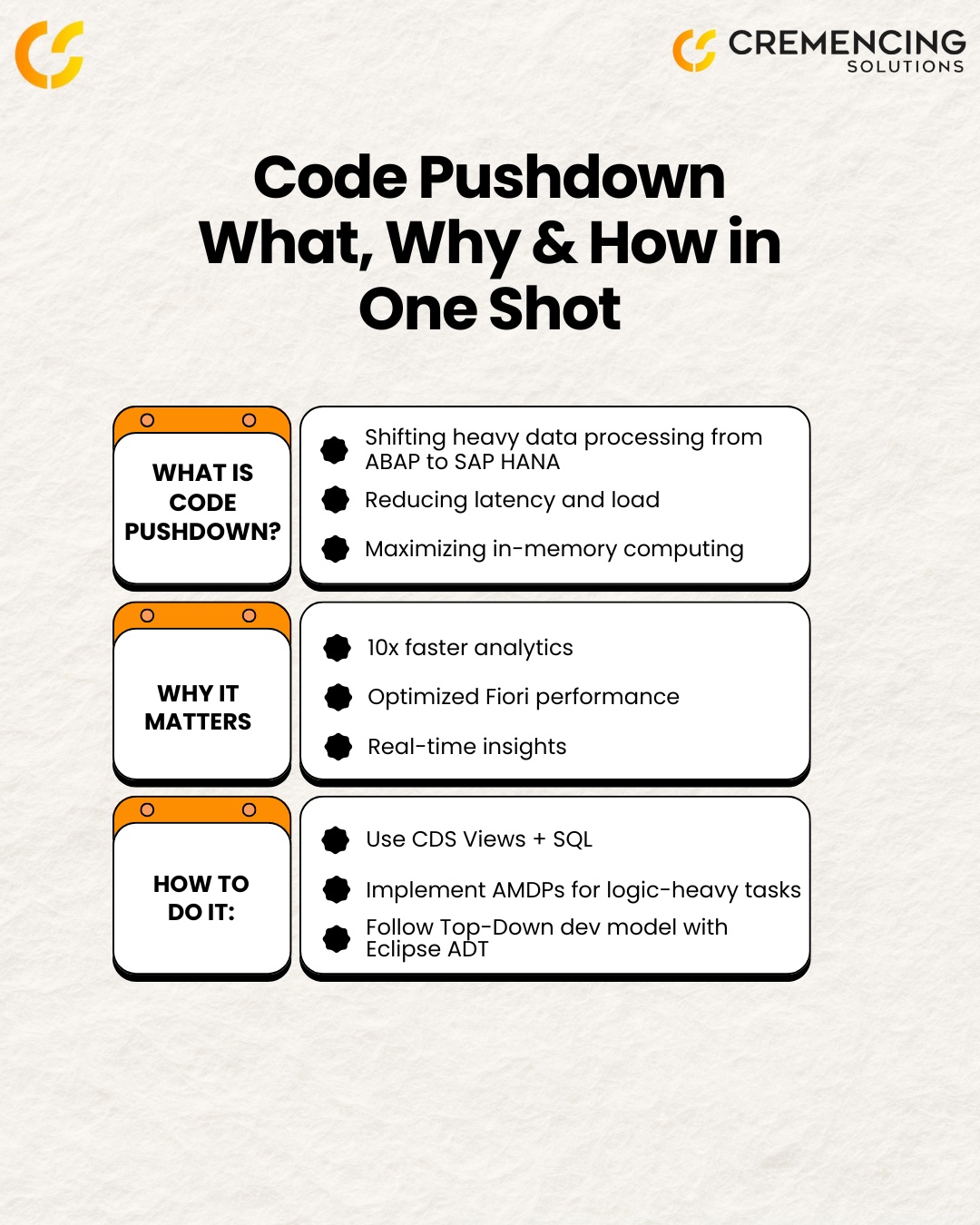 CREMENCING
SOLUTIONS

Code Pushdown
What, Why & How in
One Shot

WHAT IS CODE PUSHDOWN?

Shifting heavy data processing from ABAP to SAP HANA
Reducing latency and load
Maximizing in-memory computing

WHY IT MATTERS

10x faster analytics
Optimized Fiori performance
Real-time insights

HOW TO DO IT:

Use CDS Views + SQL
Implement AMDPs for logic-heavy tasks
Follow Top-Down dev model with Eclipse ADT