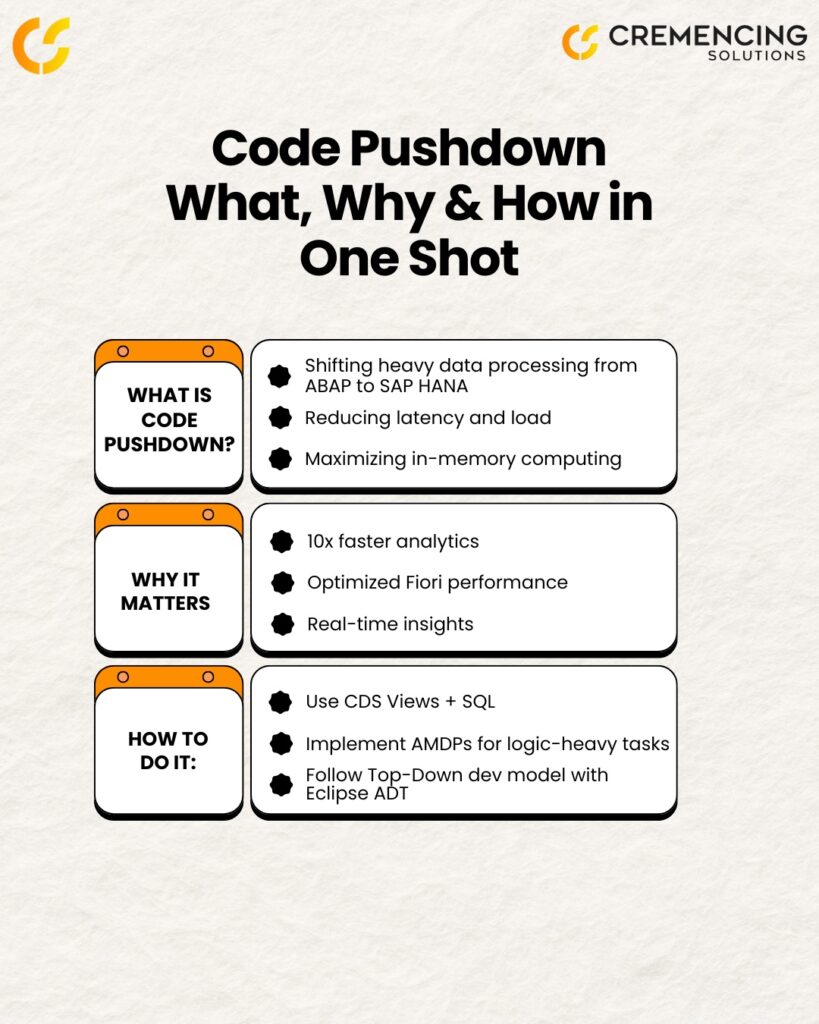 CREMENCING SOLUTIONS

Code Pushdown What, Why & How in One Shot

WHAT IS CODE PUSHDOWN?

Shifting heavy data processing from ABAP to SAP HANA

Reducing latency and load

Maximizing in-memory computing

WHY IT MATTERS

10x faster analytics

Optimized Fiori performance

Real-time insights

HOW TO DO IT:

Use CDS Views + SQL

Implement AMDPs for logic-heavy tasks

Follow Top-Down dev model with Eclipse ADT